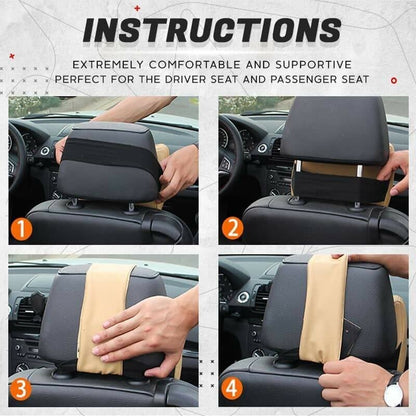 INSTRUCTIONS

EXTREMELY COMFORTABLE AND SUPPORTIVE
PERFECT FOR THE DRIVER SEAT AND PASSENGER SEAT

1

2

3

4